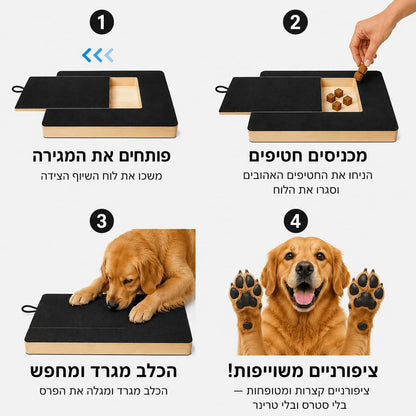 1

פותחים את המגירה

משכו את לוח השיוף הצידה

2

מכניסים חטיפים

הניחו את החטיפים האהובים וסגרו את הלוח

3

הכלב מגרד ומחפש

הכלב מגרד ומגלה את הפרס

4

ציפורניים משוייפות!

ציפורניים קצרות ומטופחות — בלי סטרס ובלי טרינר